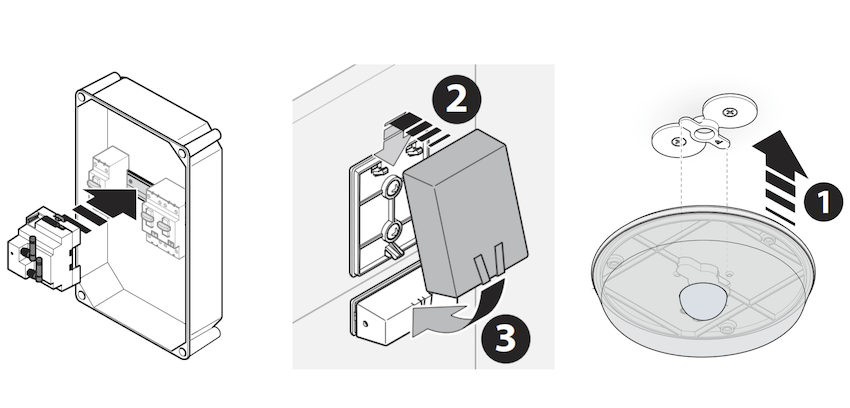 2

3

1