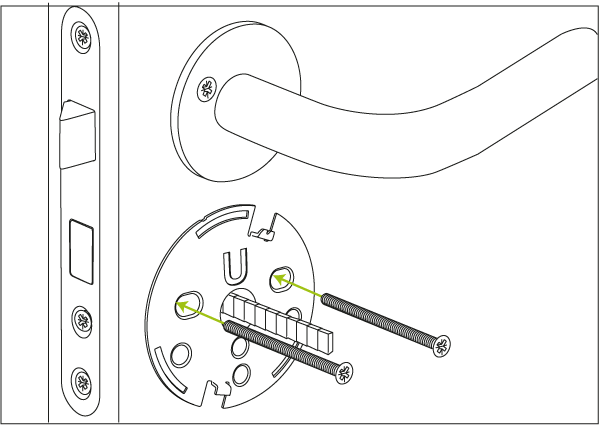 U