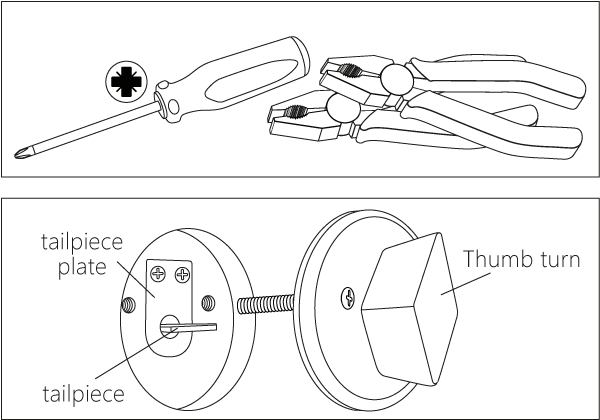 tailpiece plate

Thumb turn

tailpiece